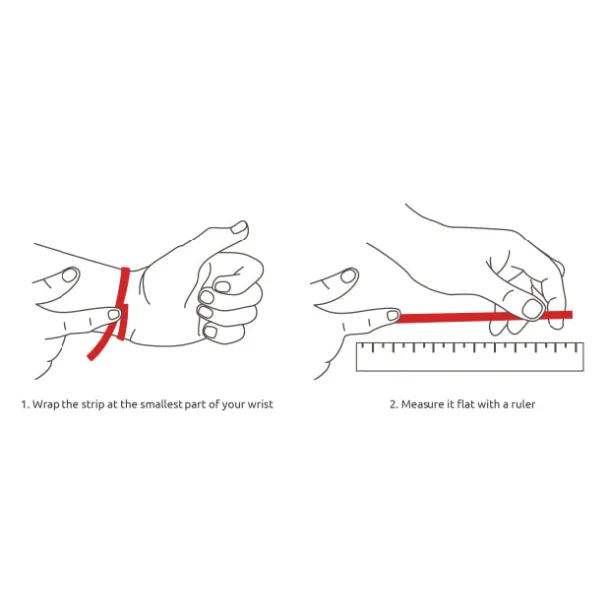 1. Wrap the strip at the smallest part of your wrist

2. Measure it flat with a ruler